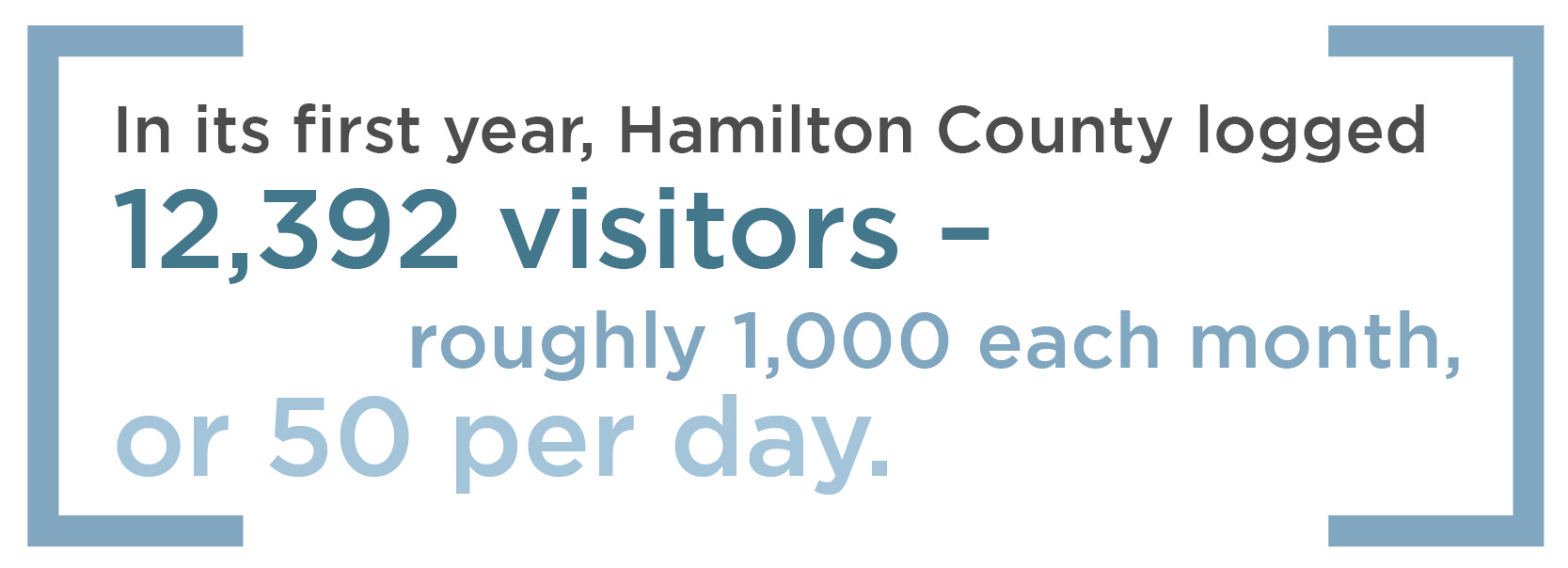 In its first year, Hamilton County logged 12,392 visitors – roughly 1,000 each month, or 50 per day.