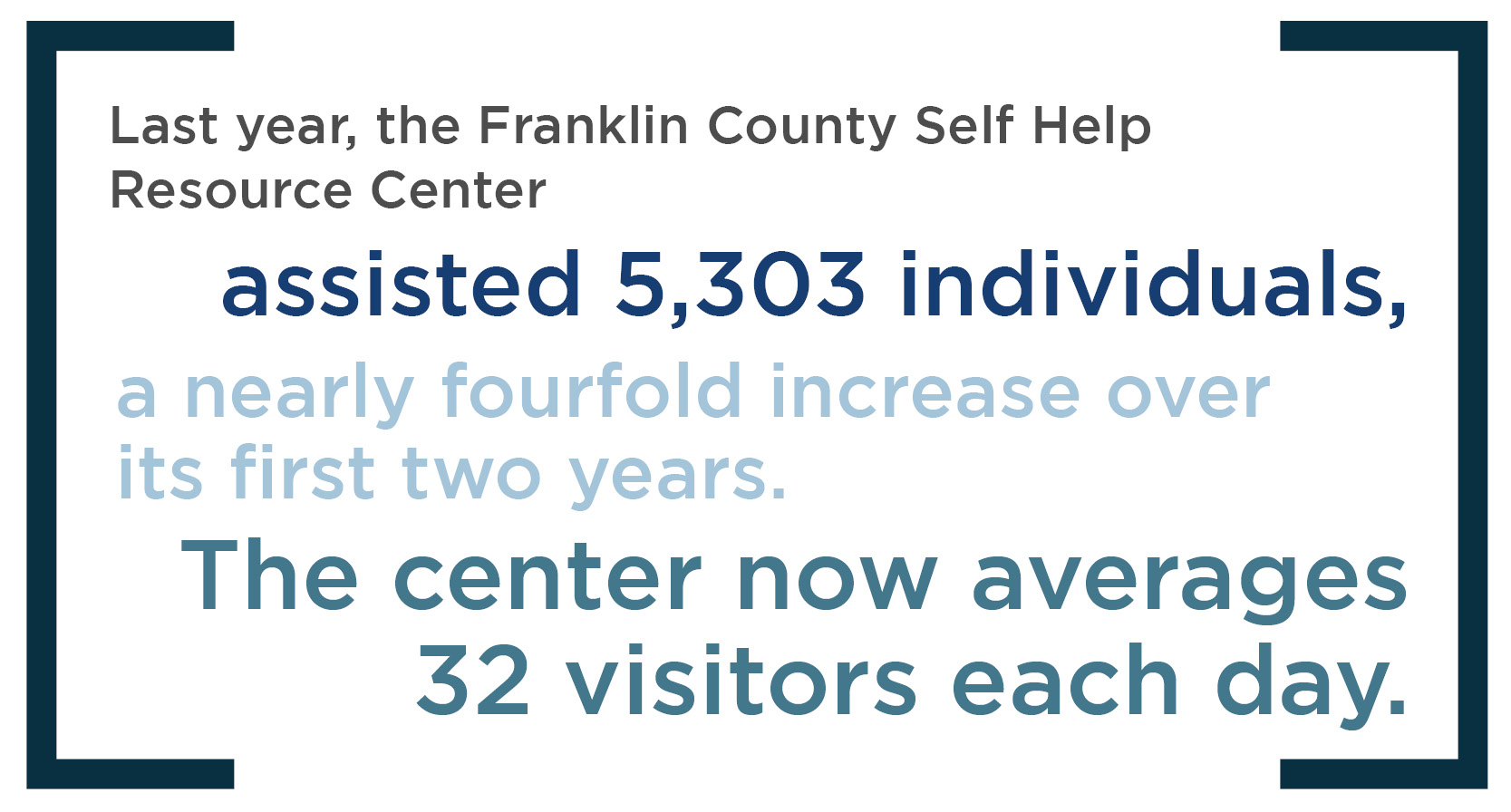 Last year, the Franklin County Self Help Resource Center

assisted 5,303 individuals,

a nearly fourfold increase over its first two years.

The center now averages 32 visitors each day.