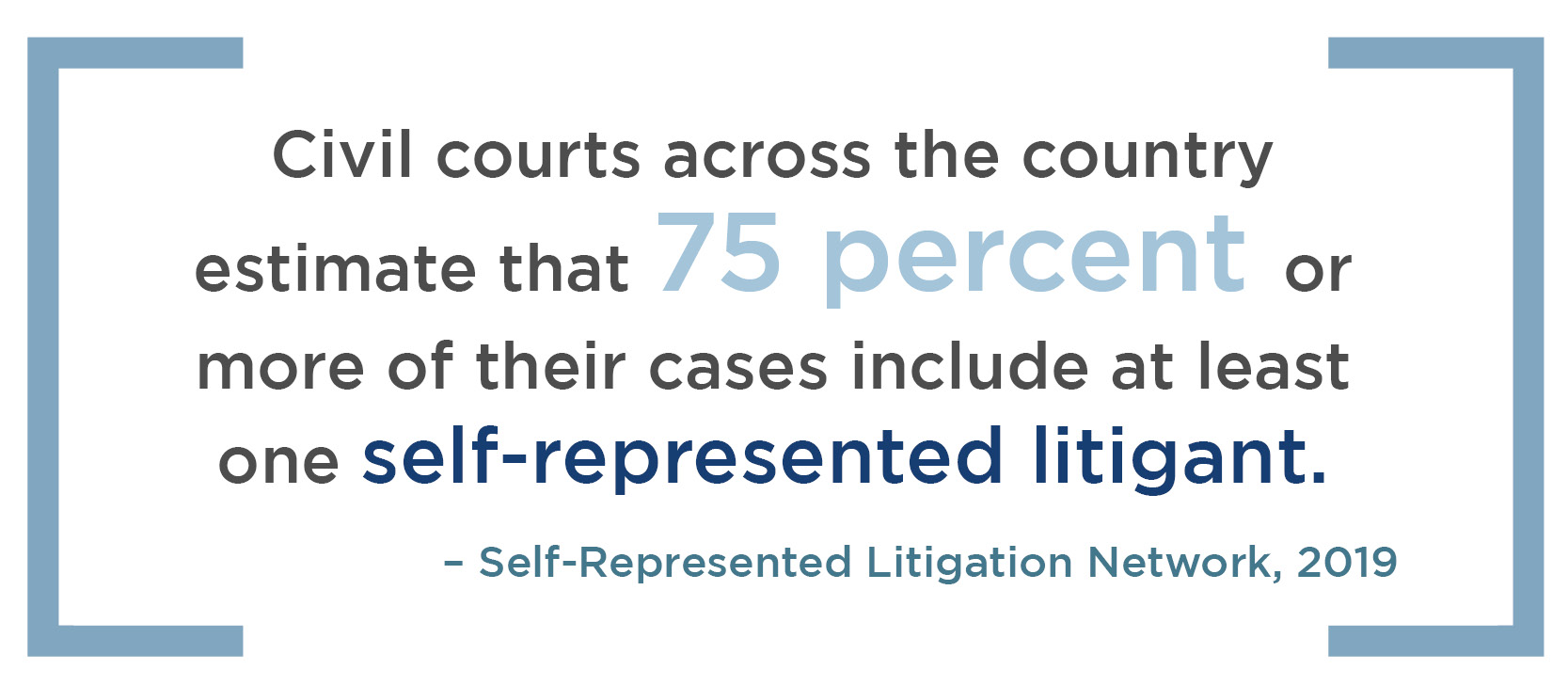 Civil courts across the country estimate that 75 percent or more of their cases include at least one self-represented litigant.

– Self-Represented Litigation Network, 2019