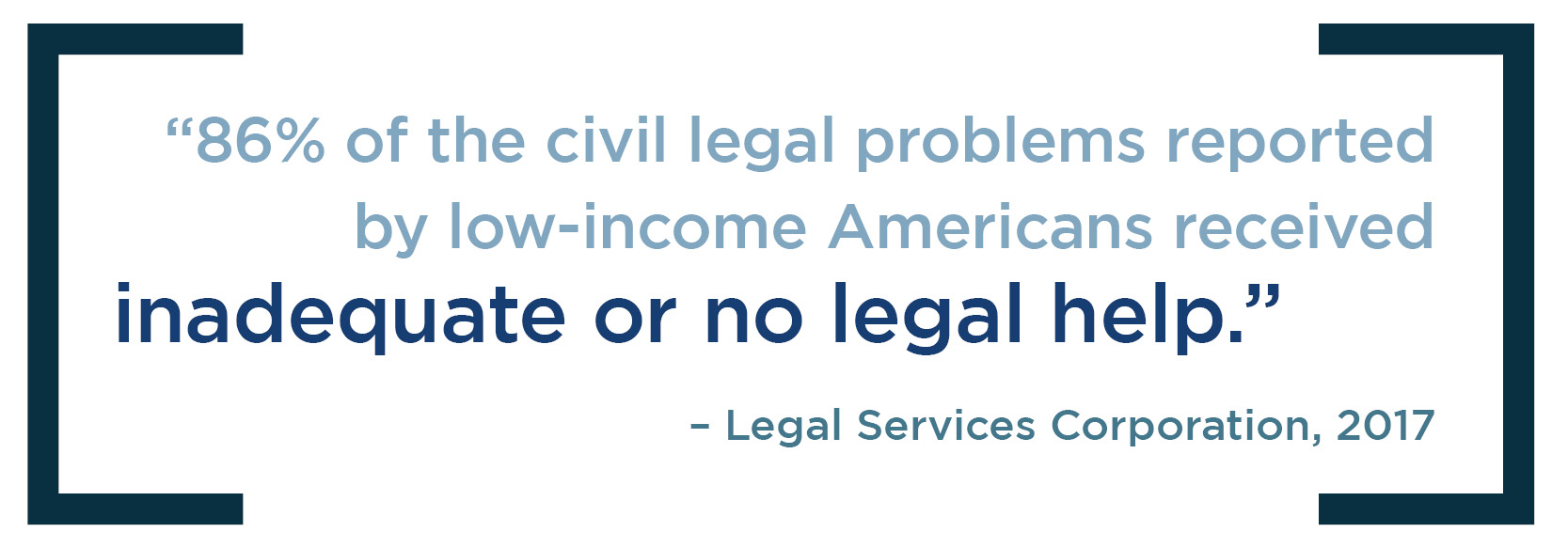 “86% of the civil legal problems reported by low-income Americans received inadequate or no legal help.”

– Legal Services Corporation, 2017